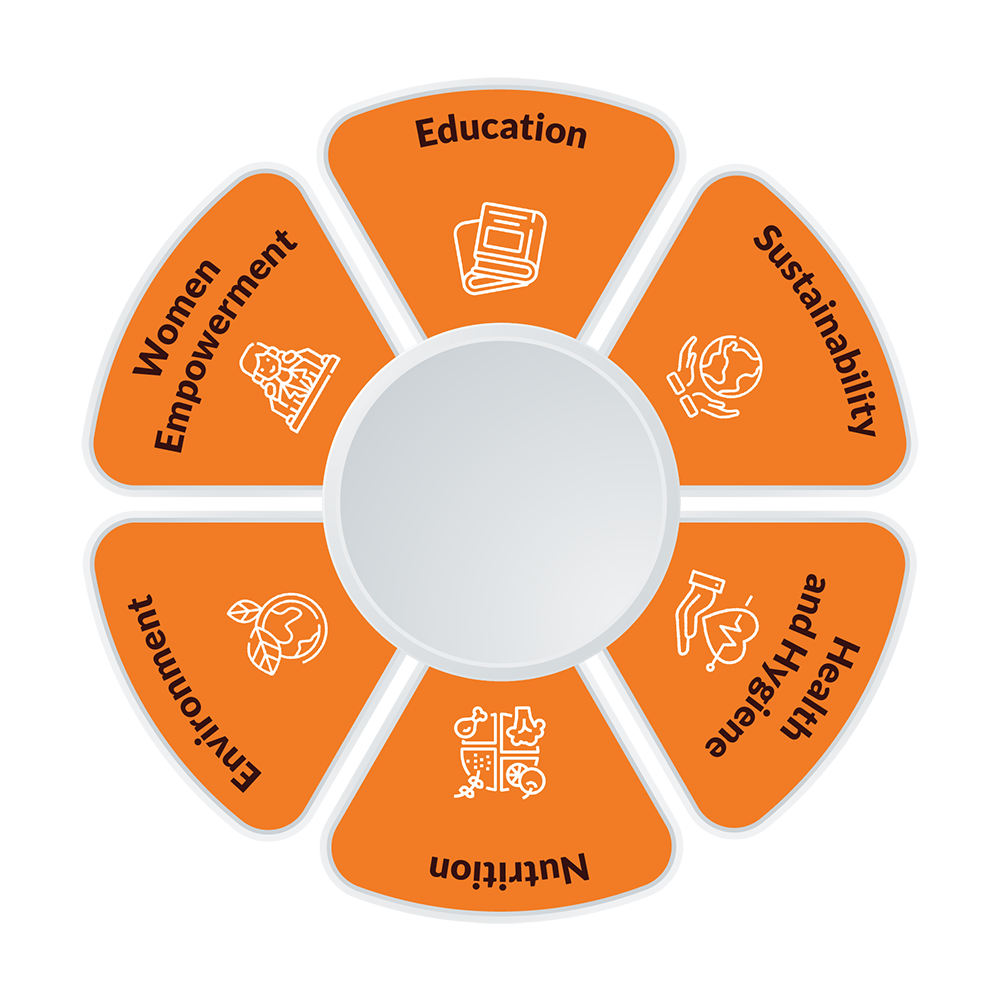 Education

Sustainability

Health and Hygiene

Nutrition

Environment

Women Empowerment